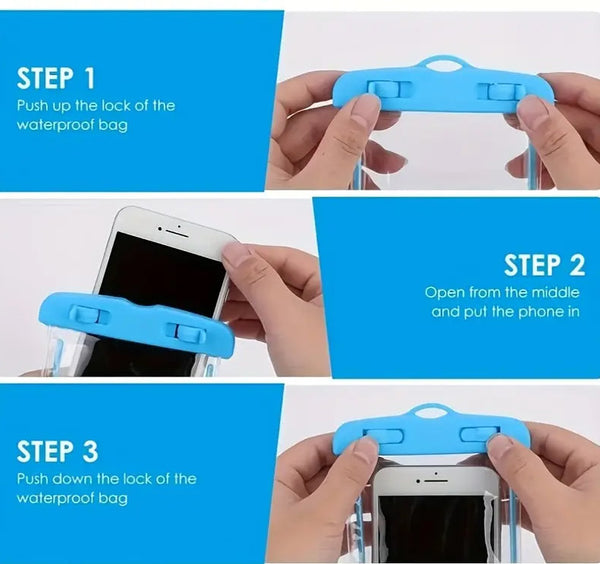 STEP 1
Push up the lock of the waterproof bag

STEP 2
Open from the middle and put the phone in

STEP 3
Push down the lock of the waterproof bag